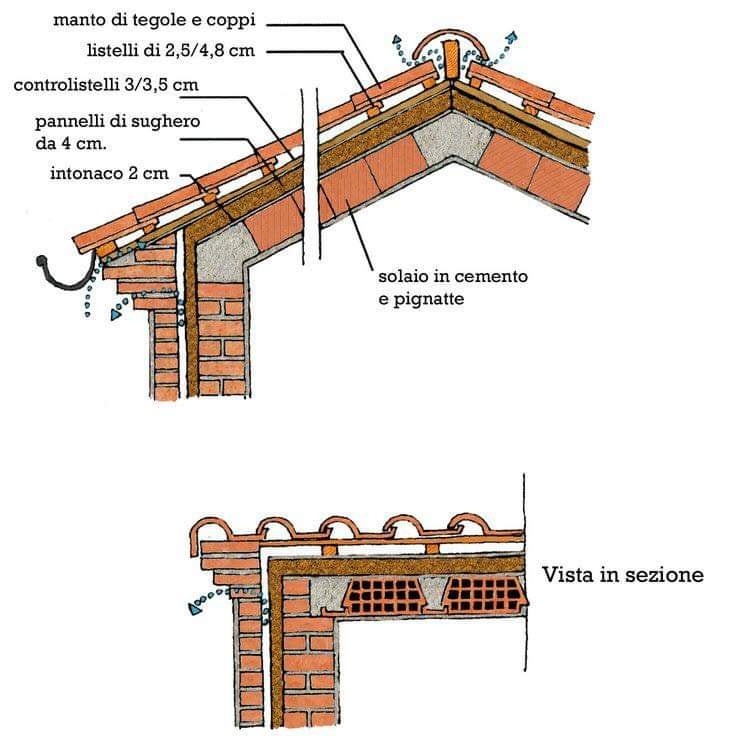 manto di tegole e coppi
listelli di 2,5/4,8 cm
controlistelli 3/3,5 cm
pannelli di sughero da 4 cm.
intonaco 2 cm
solaio in cemento e pignatte

Vista in sezione