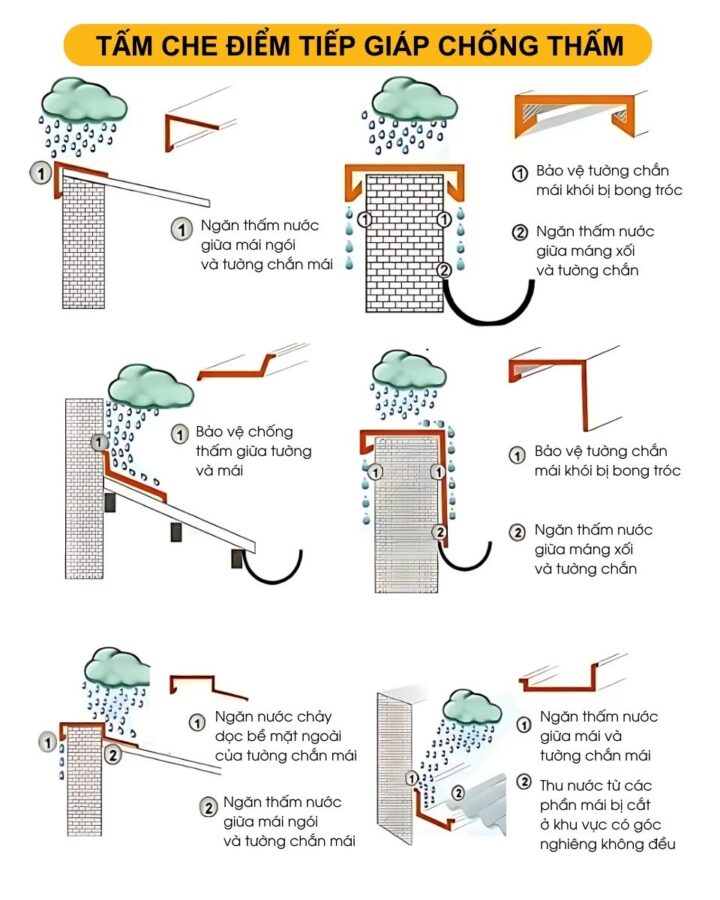 TẤM CHE ĐIỂM TIẾP GIÁP CHỐNG THẤM

1

1 Ngăn thấm nước giữa mái ngói và tường chắn mái

1 1 2

1 Bảo vệ tường chắn mái khỏi bị bong tróc

2 Ngăn thấm nước giữa máng xối và tường chắn

1

1 Bảo vệ chống thấm giữa tường và mái

1 1 2

1 Bảo vệ tường chắn mái khỏi bị bong tróc

2 Ngăn thấm nước giữa máng xối và tường chắn

1 2

1 Ngăn nước chảy dọc bề mặt ngoài của tường chắn mái

2 Ngăn thấm nước giữa mái ngói và tường chắn mái

1 2

1 Ngăn thấm nước giữa mái và tường chắn mái

2 Thu nước từ các phần mái bị cắt ở khu vực có góc nghiêng không đều