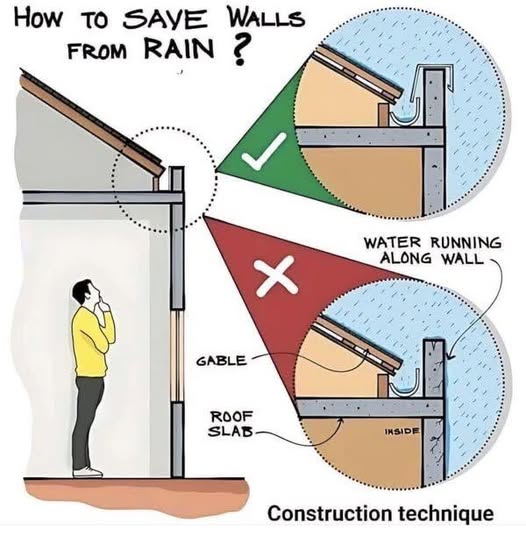 HOW TO SAVE WALLS FROM RAIN ?

WATER RUNNING ALONG WALL

GABLE

ROOF SLAB

INSIDE

Construction technique